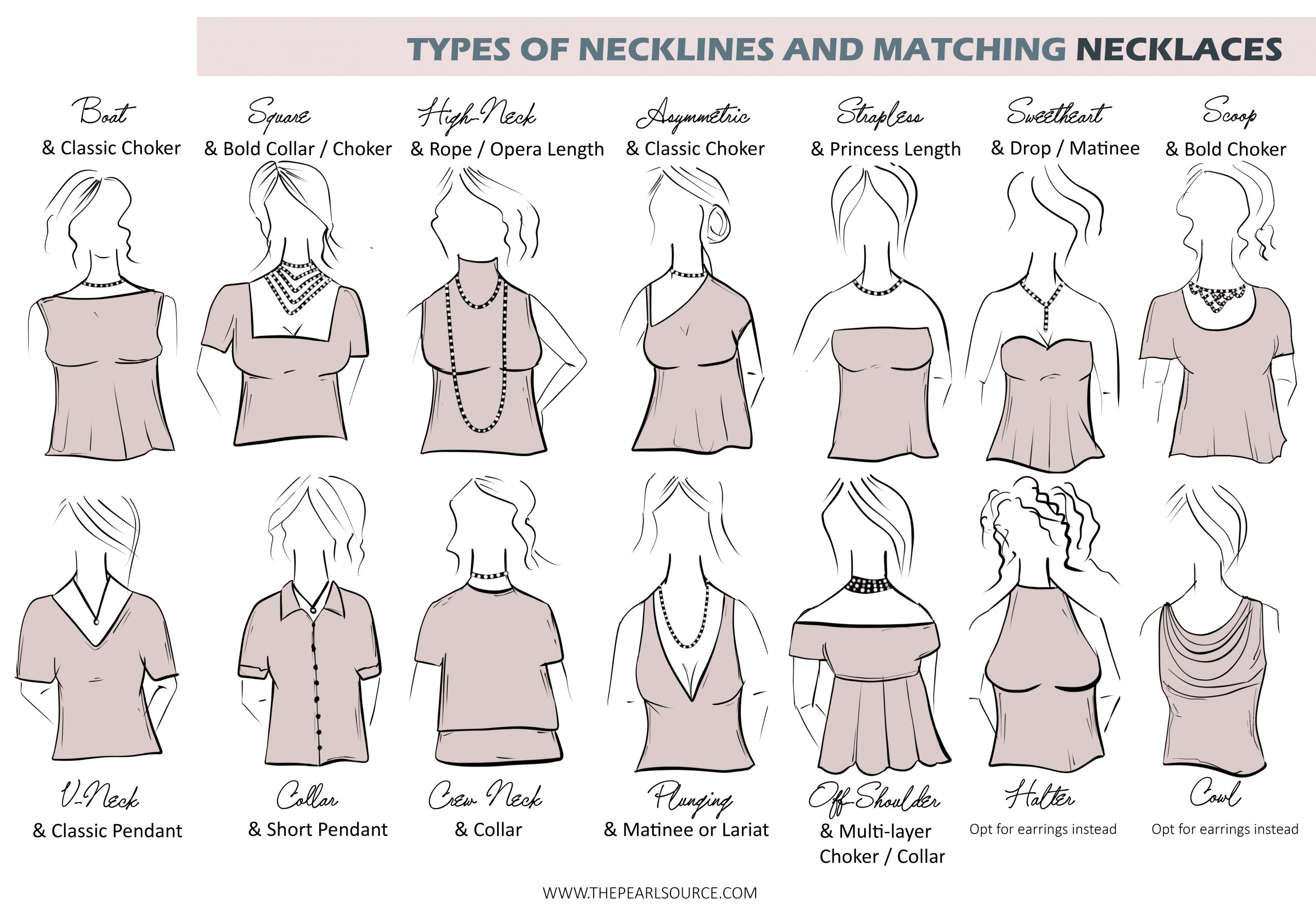 TYPES OF NECKLINES AND MATCHING NECKLACES

Boat
& Classic Choker

Square
& Bold Collar / Choker

High-Neck
& Rope / Opera Length

Asymmetric
& Classic Choker

Strapless
& Princess Length

Sweetheart
& Drop / Matinee

Scoop
& Bold Choker

V-Neck
& Classic Pendant

Collar
& Short Pendant

Crew Neck
& Collar

Plunging
& Matinee or Lariat

Off-Shoulder
& Multi-layer Choker / Collar

Halter
Opt for earrings instead

Cowl
Opt for earrings instead

WWW.THEPEARLSOURCE.COM